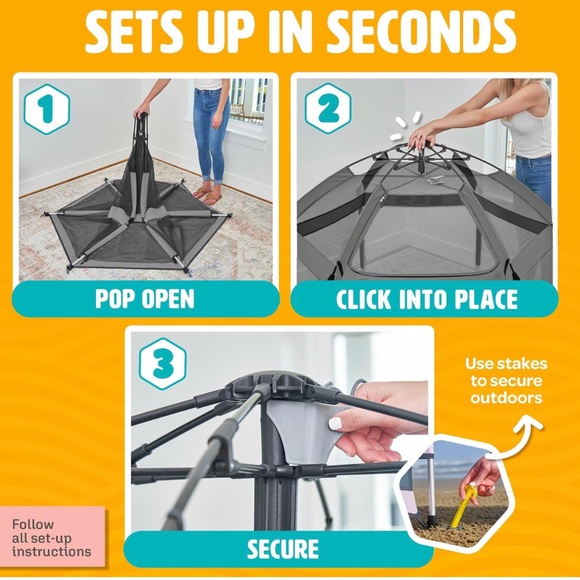 SETS UP IN SECONDS

1

POP OPEN

2

CLICK INTO PLACE

3

SECURE

Use stakes to secure outdoors

Follow all set-up instructions